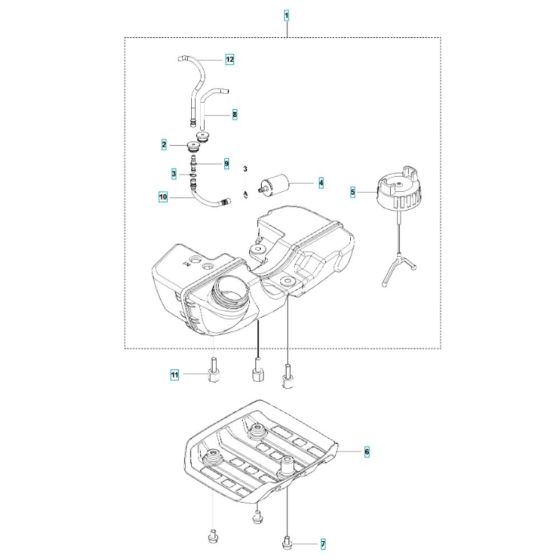 1
12
8
2
9
3
3
4
5
10
11
6
7