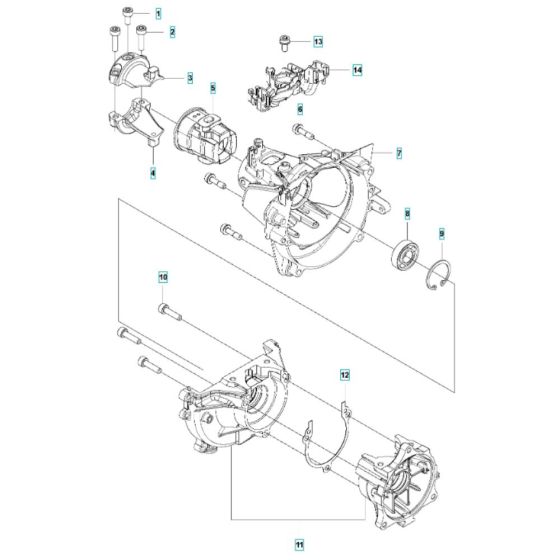 1
2
13
3
14
5
6
7
4
8
9
10
12
11