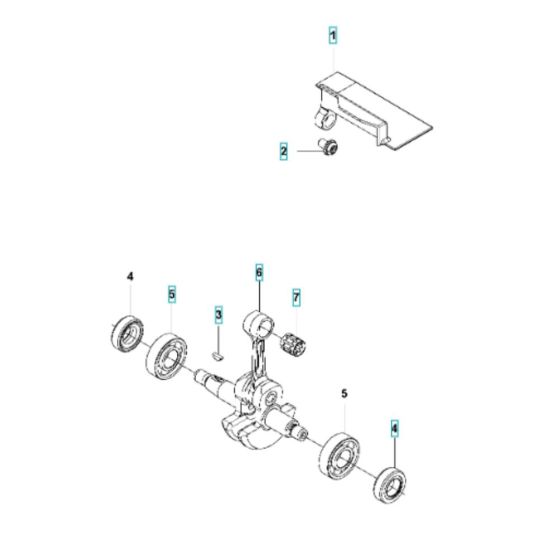 1

2

4

5

3

6

7

5

4