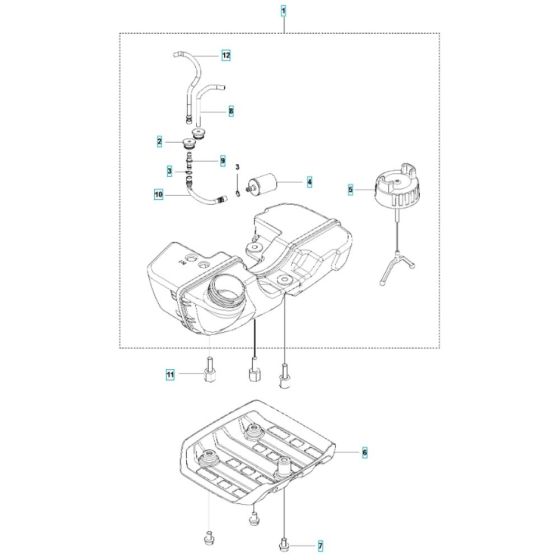 1
12
8
2
9
3
3
4
5
10
11
6
7