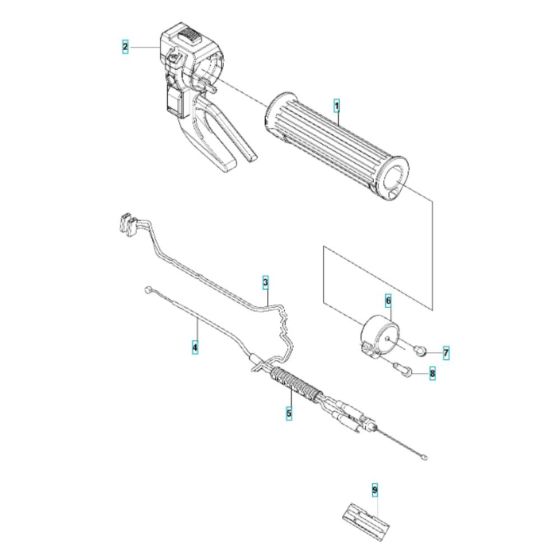 2
1
3
4
6
7
8
5
9