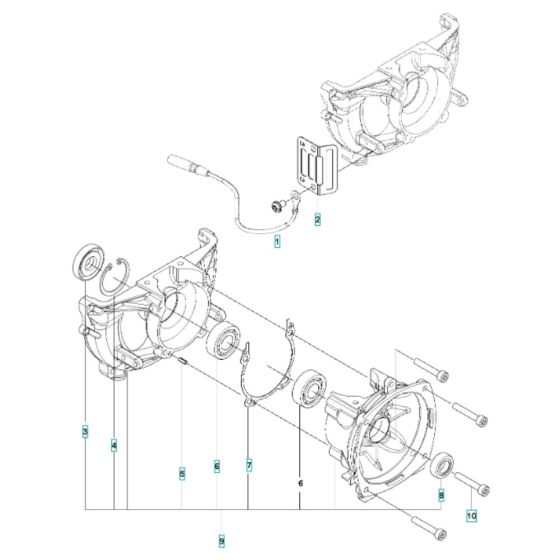 2
1
3
4
5
6
7
6
8
10
9