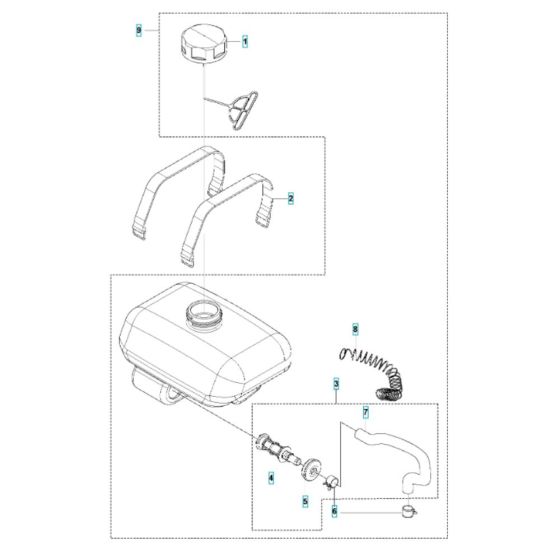 9
1
2
8
3
7
4
5
6