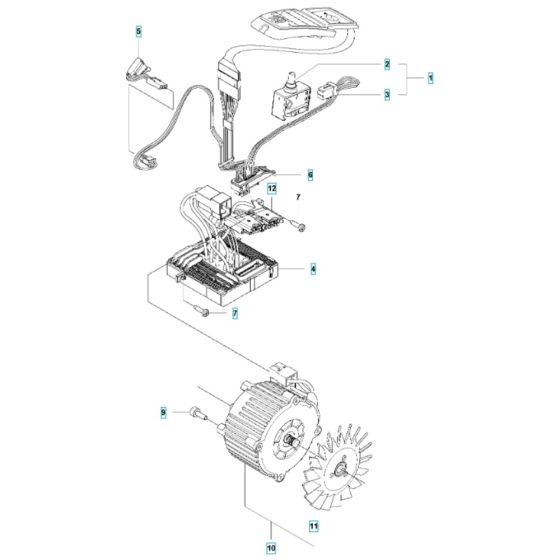 5
2
1
3
6
12
7
4
7
9
11
10