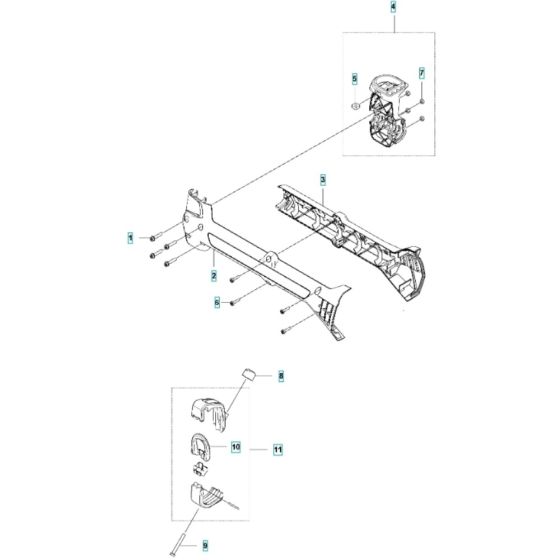 4
5
7
3
1
2
6
8
10
11
9