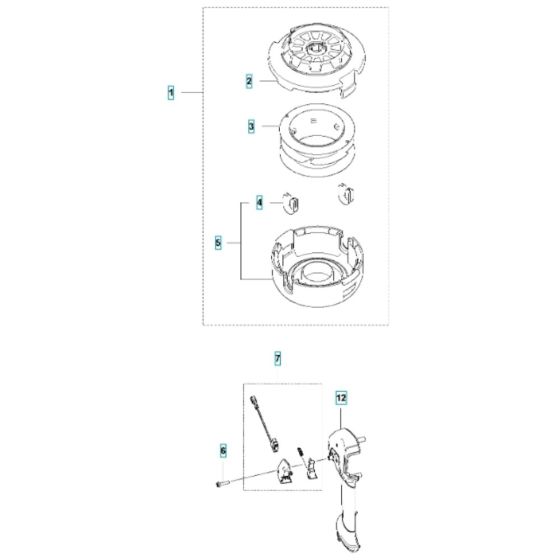 1
2
3
4
5
7
12
6