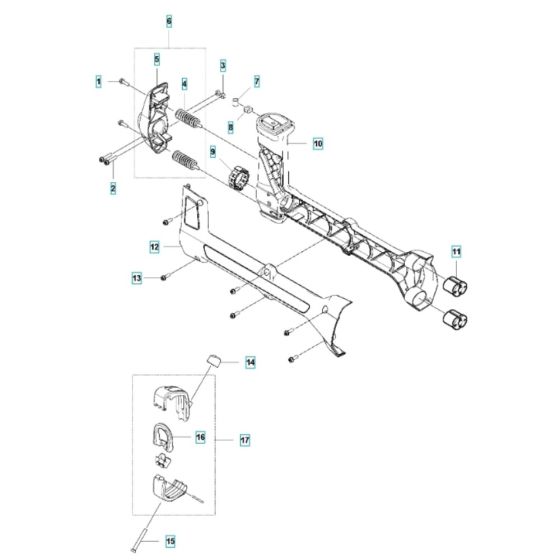 6
5
1
4
3
7
8
10
9
2
12
13
11
14
16
17
15