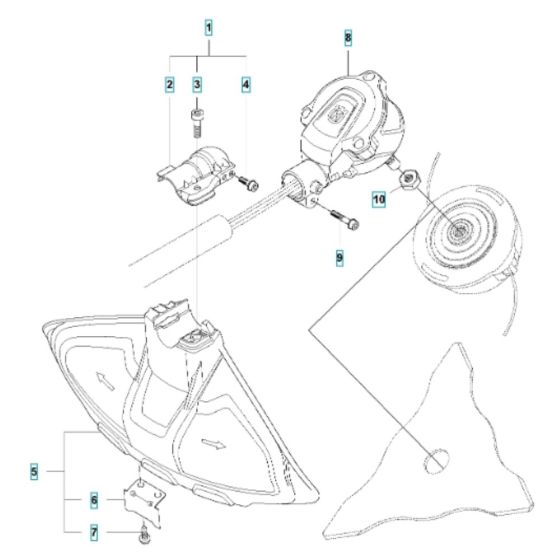 1
2
3
4
8
10
9
5
6
7