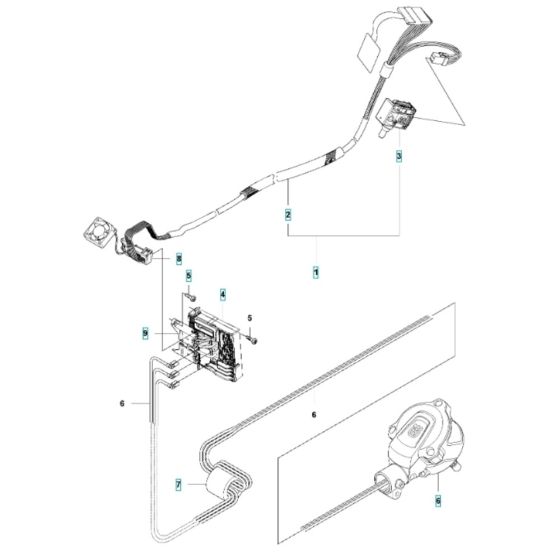 3
2
1
8
5
4
5
9
6
6
7
6