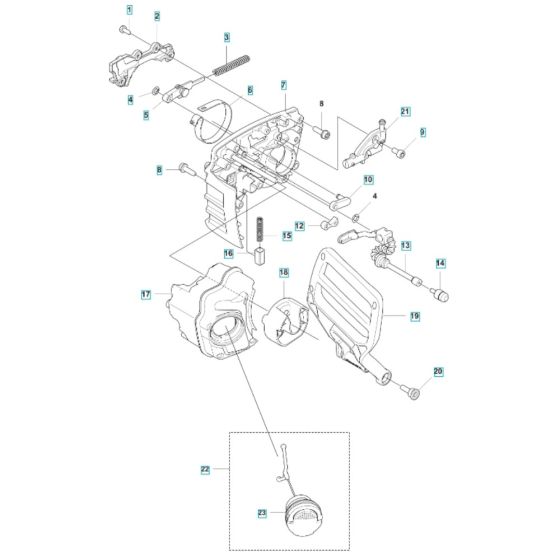 1
2
3
4
5
6
7
8
21
9
8
10
4
12
15
16
13
14
18
17
19
20
22
23