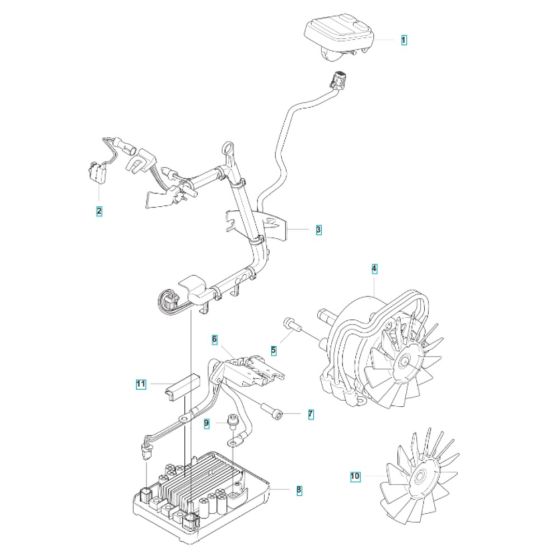 1
2
3
4
5
6
11
7
9
8
10