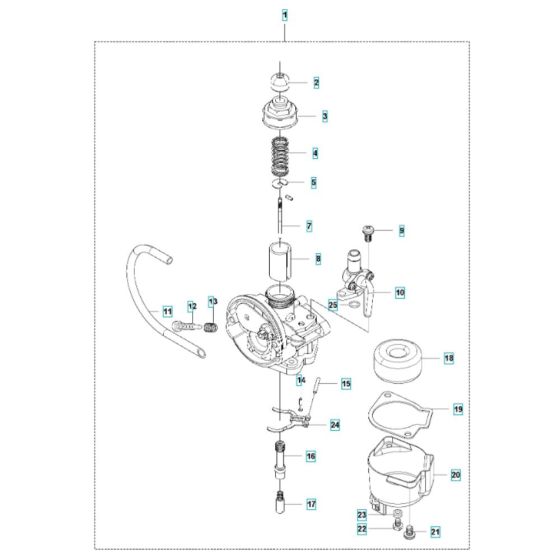 1
2
3
4
5
7
9
8
10
25
11
12
13
18
14
15
19
24
16
20
17
23
22
21