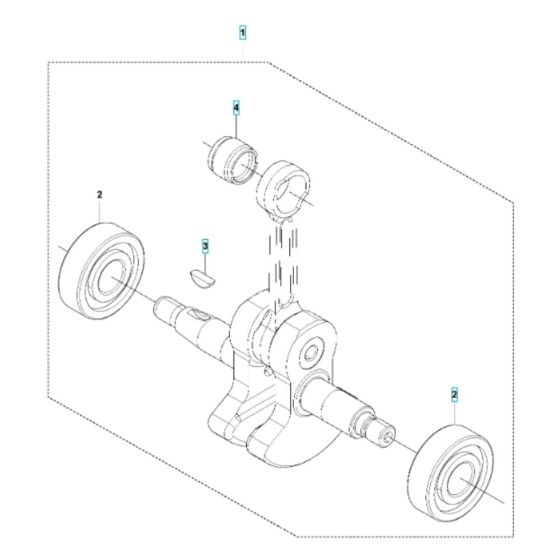 1
4
2
3
2