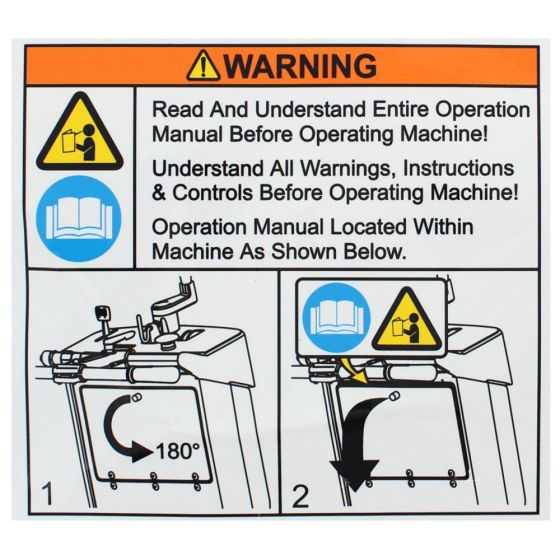 WARNING

Read And Understand Entire Operation Manual Before Operating Machine!

Understand All Warnings, Instructions & Controls Before Operating Machine!

Operation Manual Located Within Machine As Shown Below.

180°

1

2