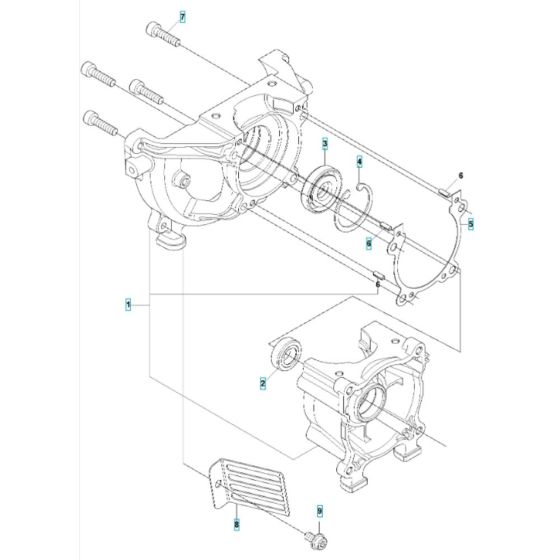 7
3
4
6
5
6
6
1
2
8
9