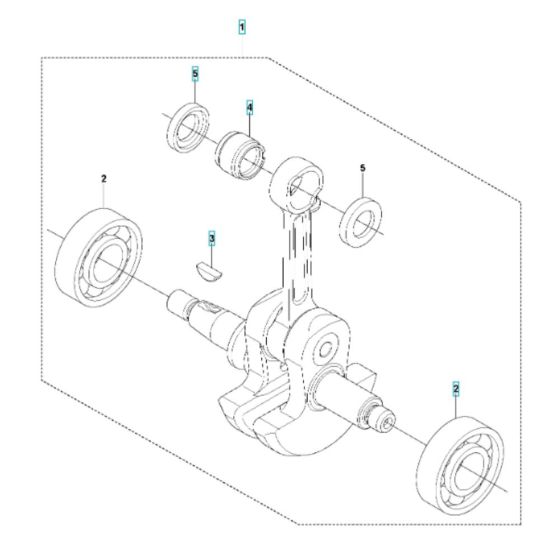 1
5
4
2
5
3
2