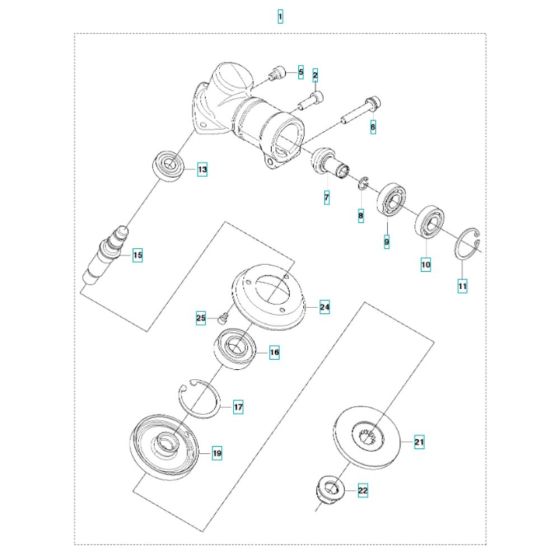 1
5
2
6
13
7
8
9
10
11
15
24
25
16
17
19
21
22