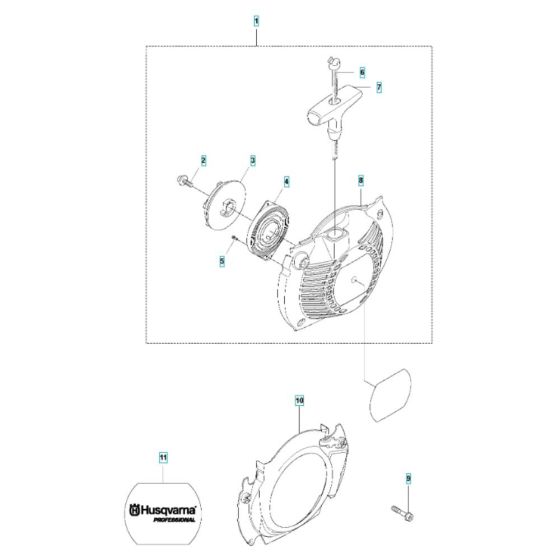 1
6
7
2
3
4
8
5
10
11
Husqvarna
PROFESSIONAL
9