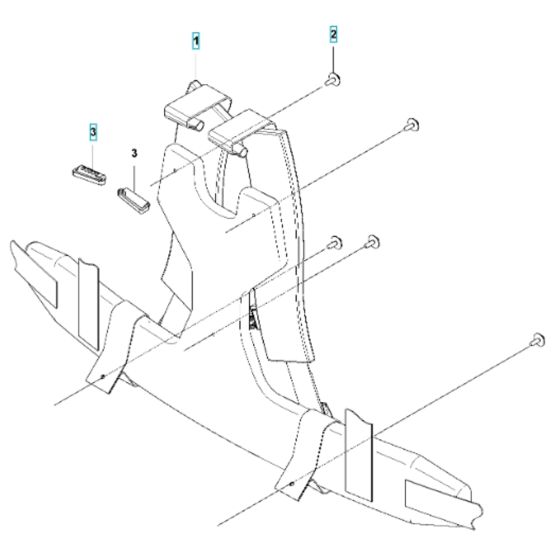 1
2
3
3