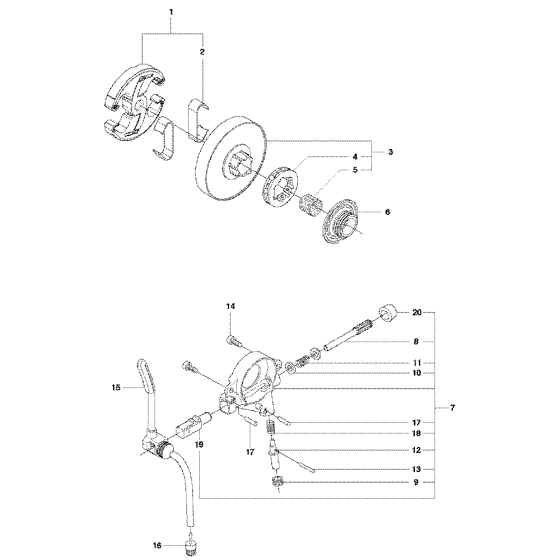 1
2
3
4
5
6
14
20
8
11
10
15
7
17
18
19
17
12
13
9
16