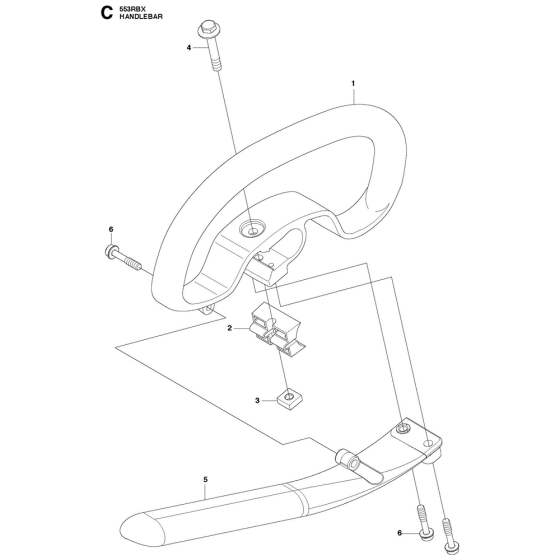 C 553RBX
HANDLEBAR

4

1

6

2

3

5

6