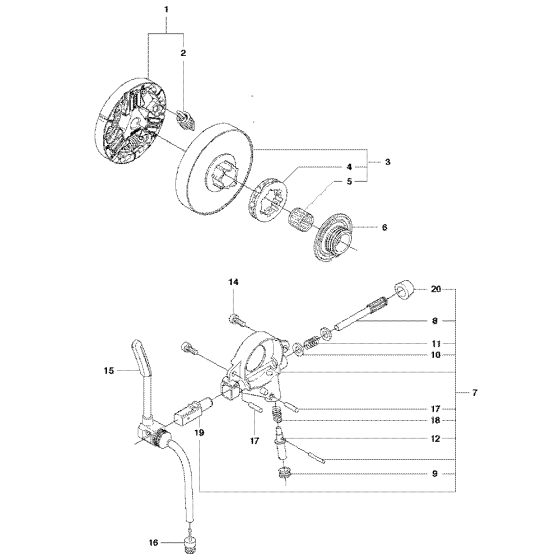 1
2
3
4
5
6
14
20
8
11
10
15
7
17
18
19
17
12
9
16