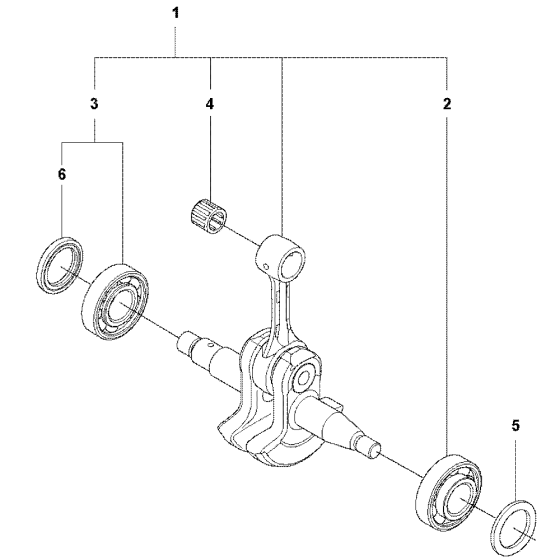 1
3
4
2
6
5