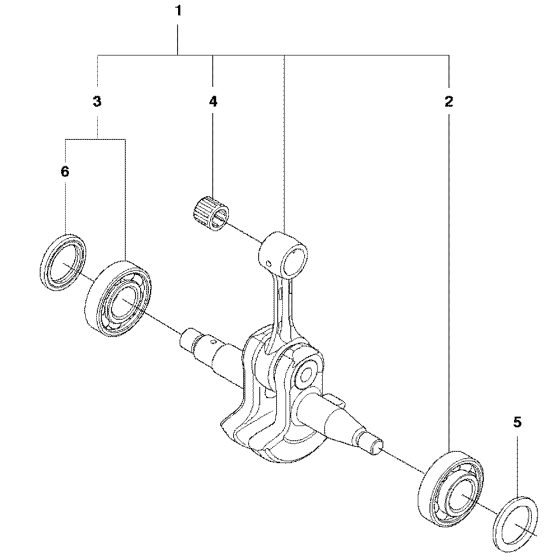 1
3
4
2
6
5