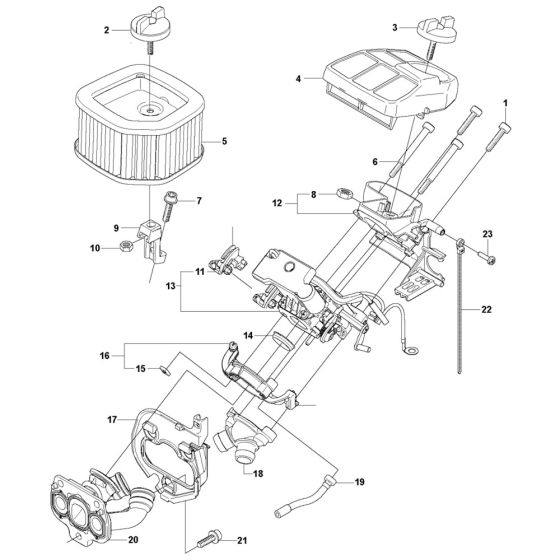 2
3
4
1
5
6
7
8
12
9
10
23
11
13
22
14
16
15
17
18
19
20
21