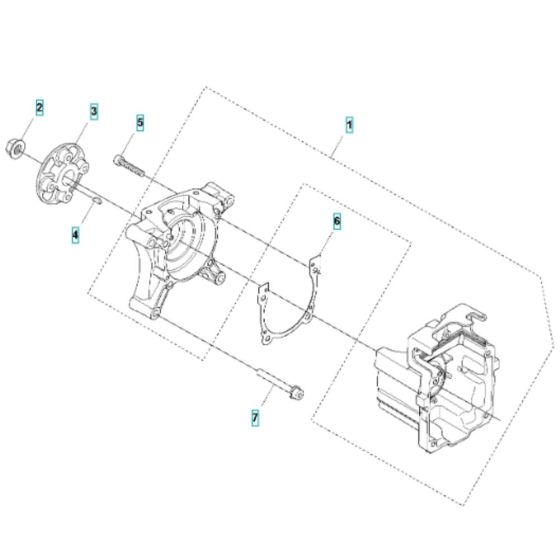 2
3
5
1
4
6
7