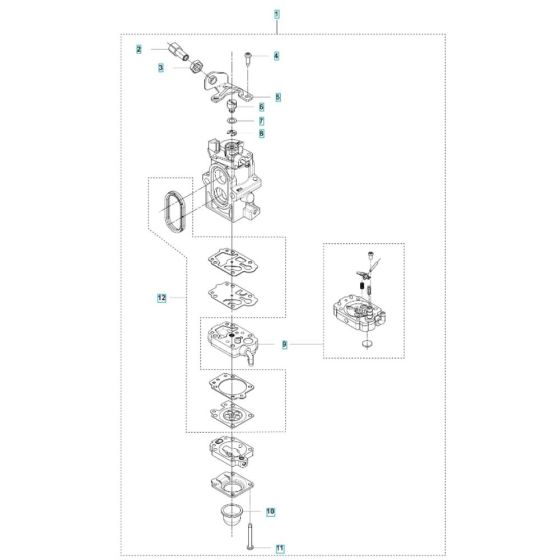 1
2
3
4
5
6
7
8
12
9
10
11