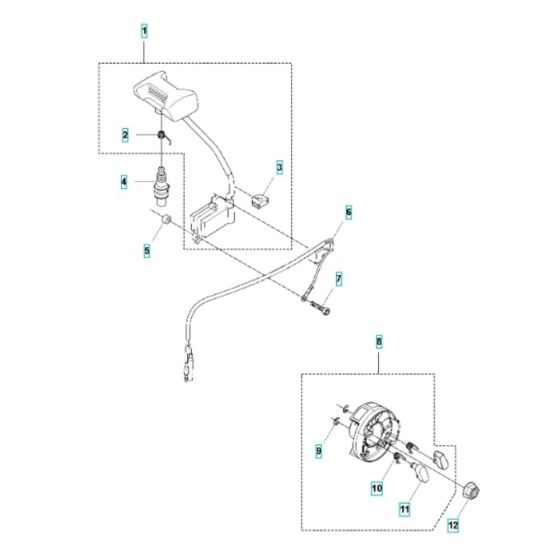 1
2
3
4
5
6
7
8
9
10
11
12