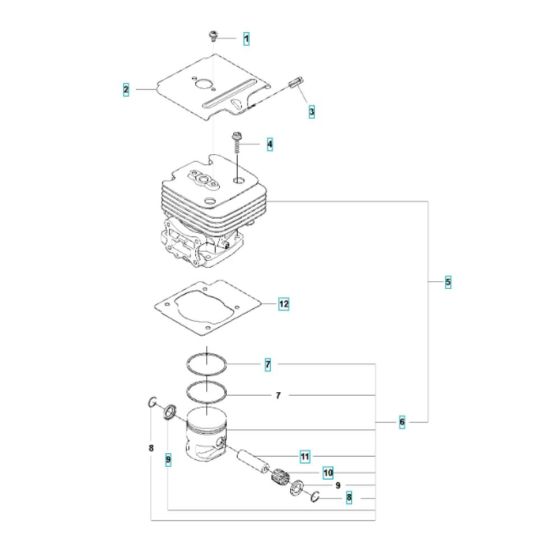 1
2
3
4
5
12
7
7
6
8
9
11
10
9
8