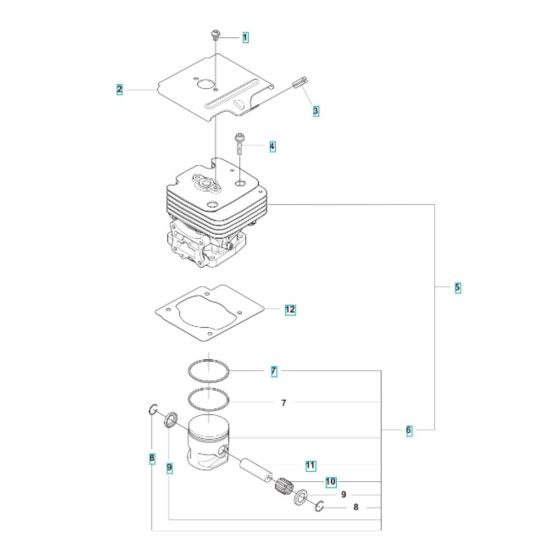 1
2
3
4
5
12
7
7
6
8
9
11
10
9
8