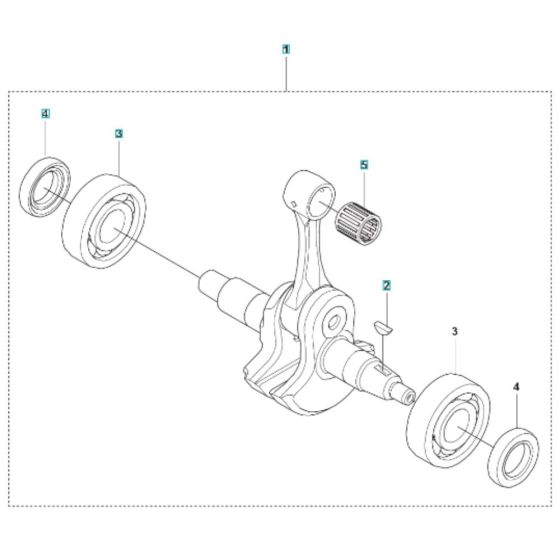 1
4
3
5
2
3
4