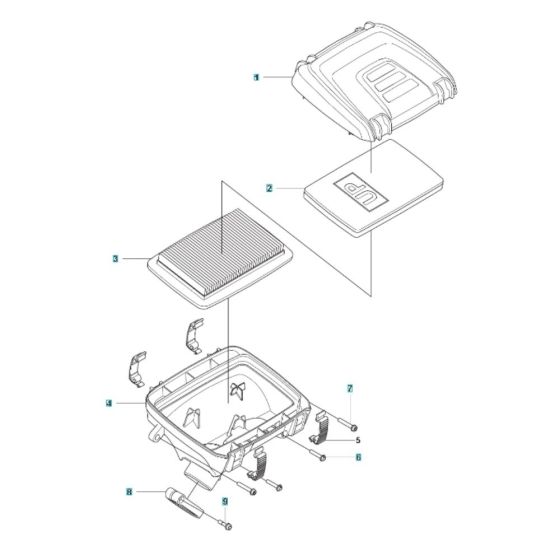 1
2
UP
3
4
7
5
6
8
9