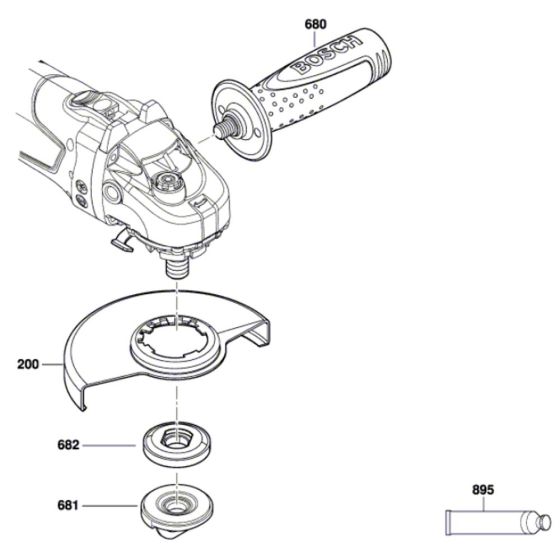 680

BOSCH

200

682

681

895