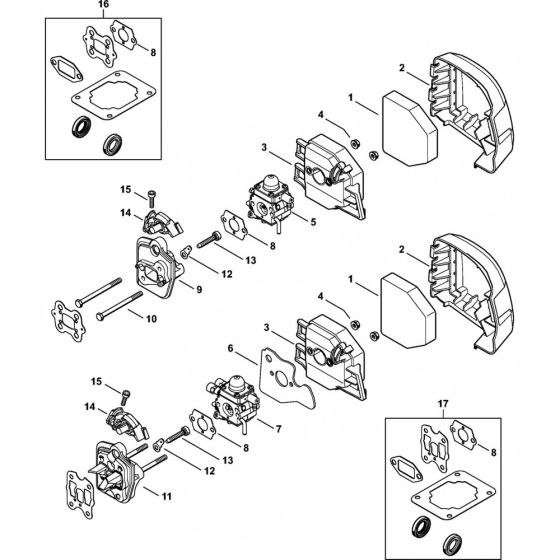 16
8
2
1
4
3
15
14
5
8
13
12
9
10
2
1
4
3
6
15
14
7
8
13
12
11
17
8