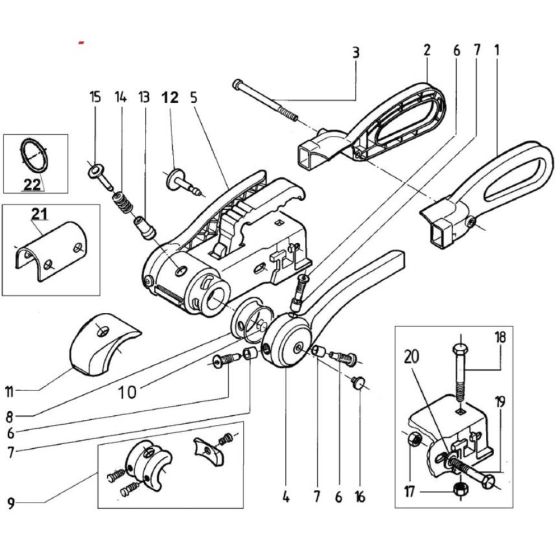 3
2
6
7
1
15
14
13
12
5
22
21
11
10
8
6
7
9
4
7
6
16
18
20
19
17