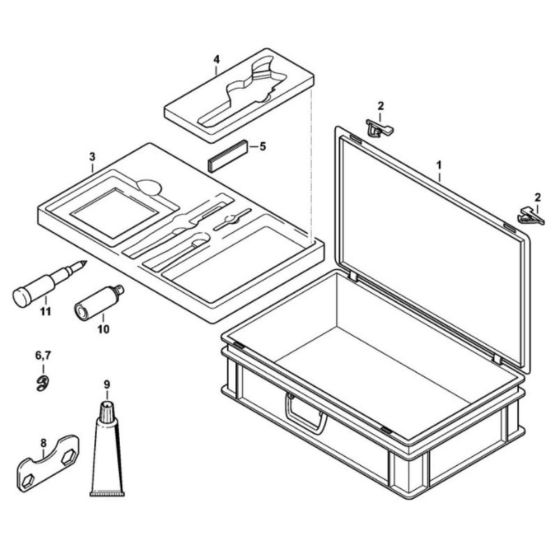 4
2
5
3
1
2
11
10
6,7
9
8