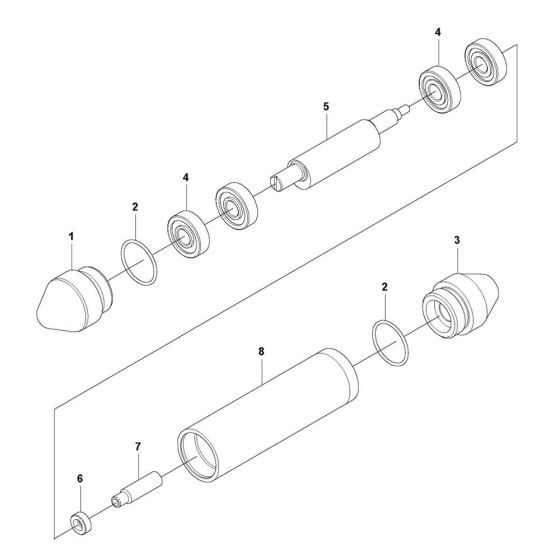 4
5
4
2
1
3
2
8
7
6