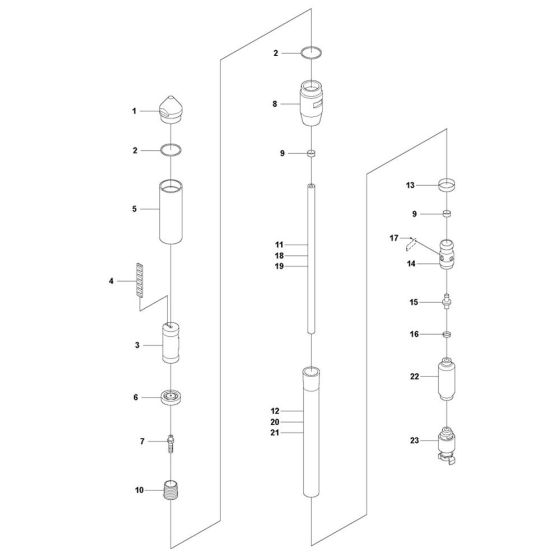 1
2
5
4
3
6
7
10
2
8
9
11
18
19
12
20
21
13
9
17
14
15
16
22
23