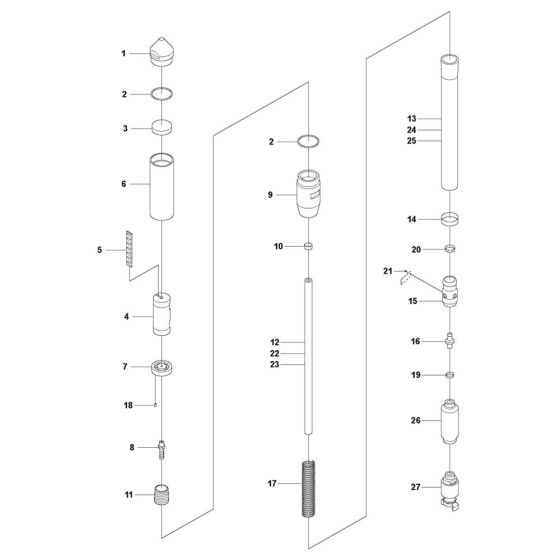 1
2
3
6
5
4
7
18
8
11
2
9
10
12
22
23
17
13
24
25
14
20
21
15
16
19
26
27