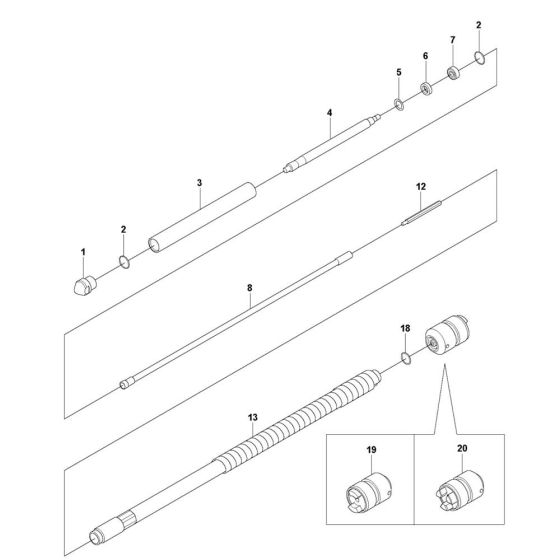 2
7
6
5
4
3
2
1
12
8
18
13
19
20