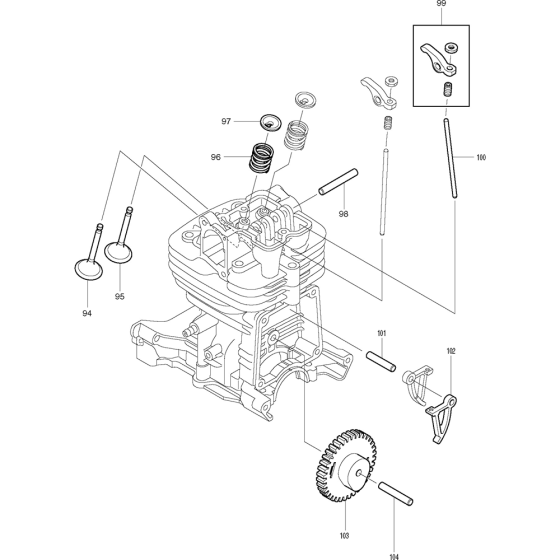 99
97
96
100
98
94
95
101
102
103
104