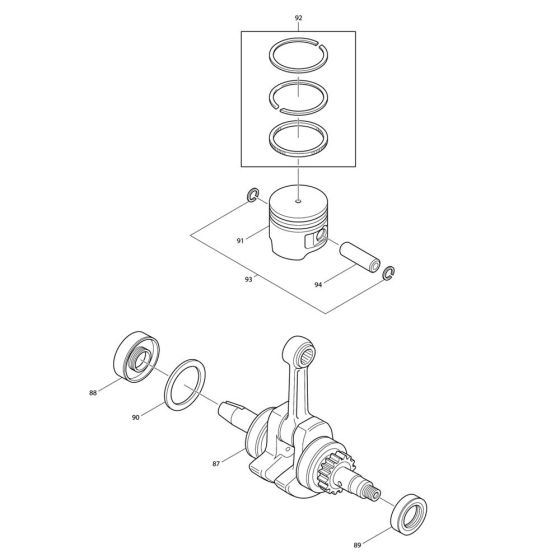 92

91

93

94

88

90

87

89