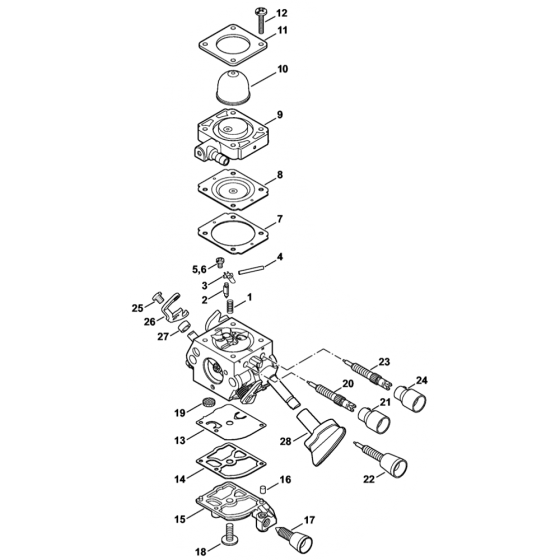 12
11
10
9
8
7
4
5,6
3
2
1
25
26
27
23
24
20
21
19
13
28
22
14
16
15
17
18