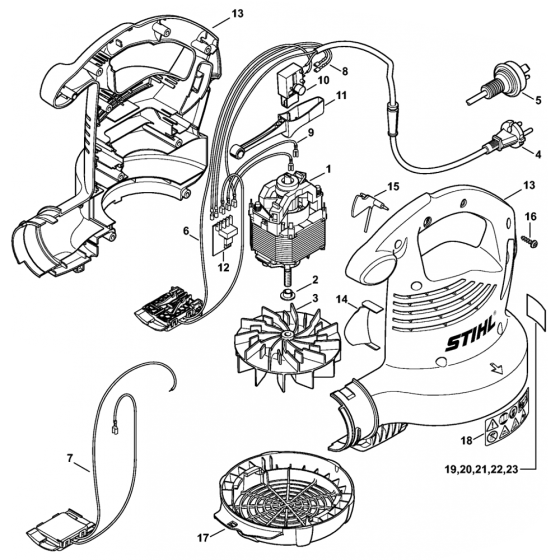 13
8
10
11
5
9
4
1
15
13
16
6
12
2
3
14
STIHL
7
18
19,20,21,22,23
17