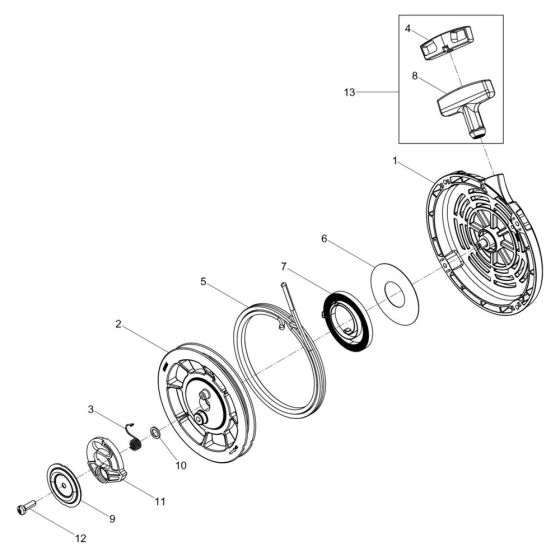 4
8
13
1
6
7
5
2
3
10
11
9
12