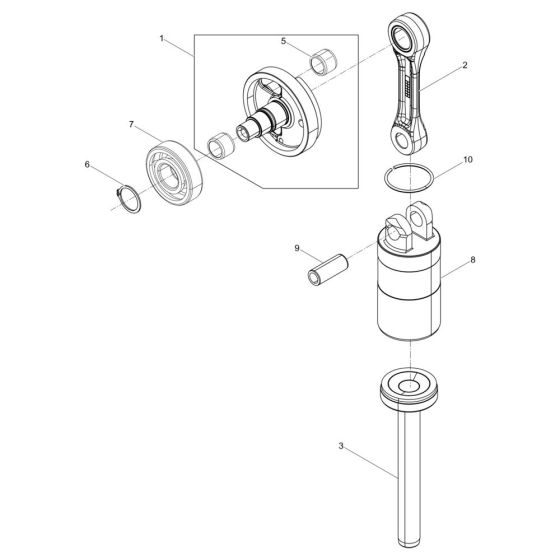 1
5
2
7
6
10
9
8
3